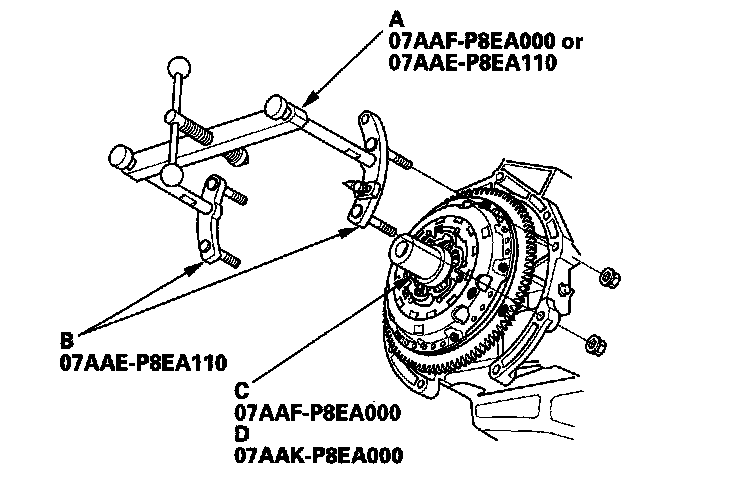 A
07AAF-P8EA000 or
07AAE-P8EA110

B
07AAE-P8EA110

C
07AAF-P8EA000
D
07AAK-P8EA000