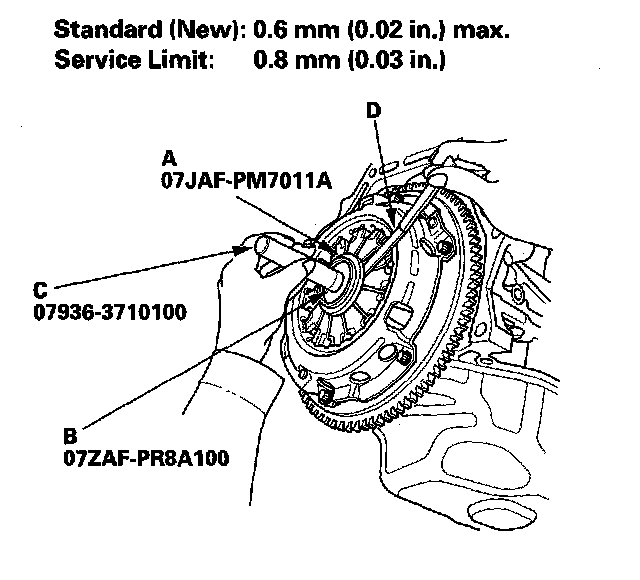 Standard (New): 0.6 mm (0.02 in.) max.
Service Limit: 0.8 mm (0.03 in.)

D

A
07JAF-PM7011A

C
07936-3710100

B
07ZAF-PR8A100