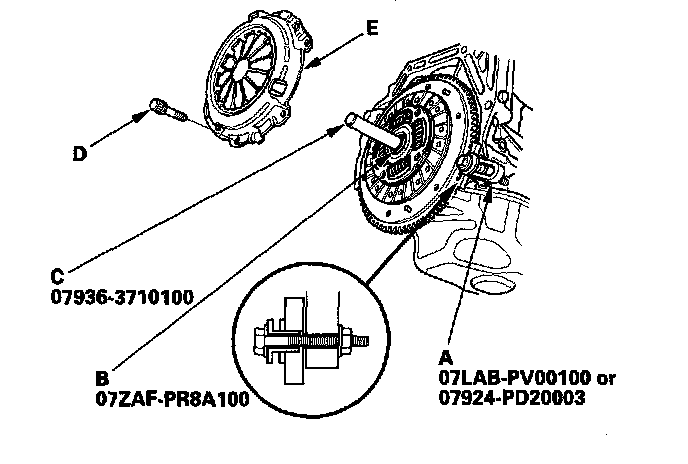 E

D

C
07936-3710100

B
07ZAF-PR8A100

A
07LAB-PV00100 or
07924-PD20003