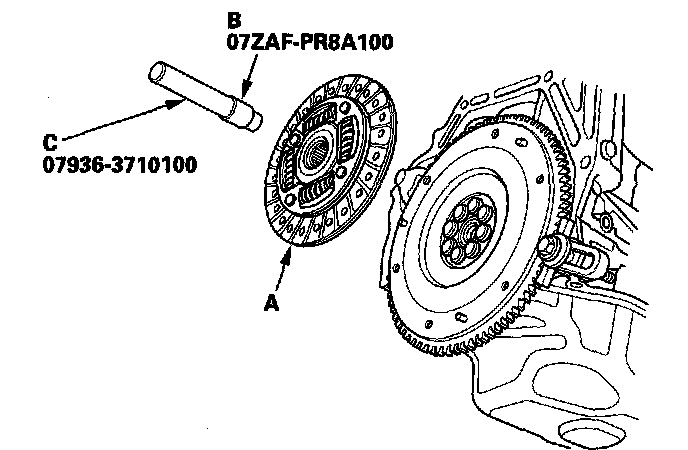 B
07ZAF-PR8A100

C
07936-3710100

A