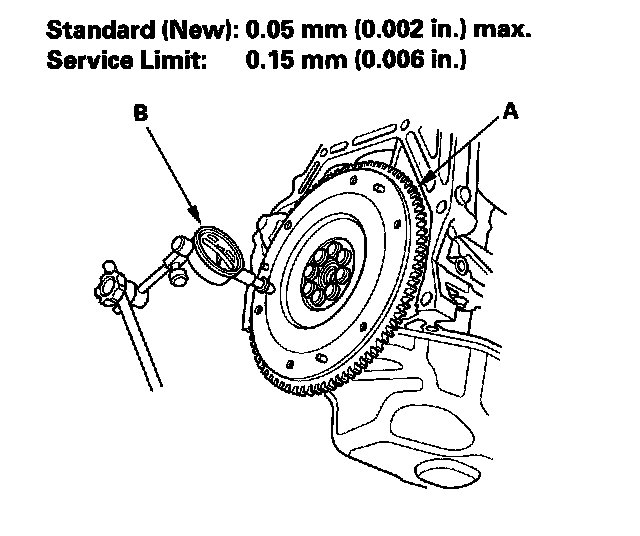 Standard (New): 0.05 mm (0.002 in.) max.
Service Limit: 0.15 mm (0.006 in.)

B

A