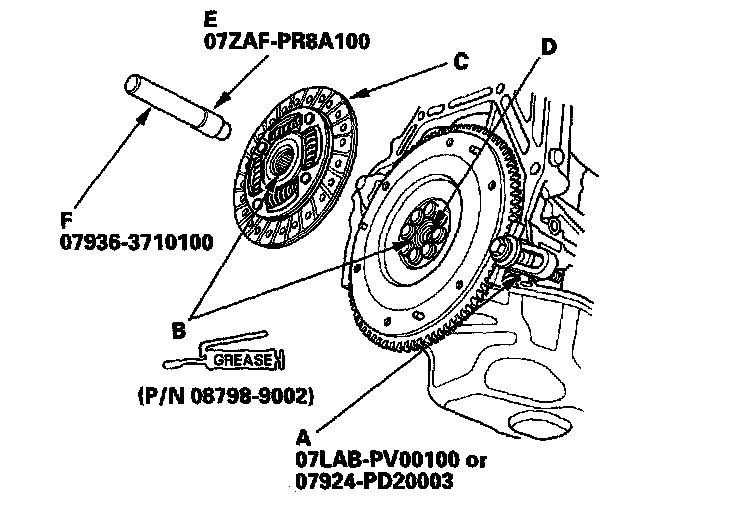 E
07ZAF-PR8A100

C

D

F
07936-3710100

B

GREASE

(P/N 08798-9002)

A
07LAB-PV00100 or
07924-PD20003