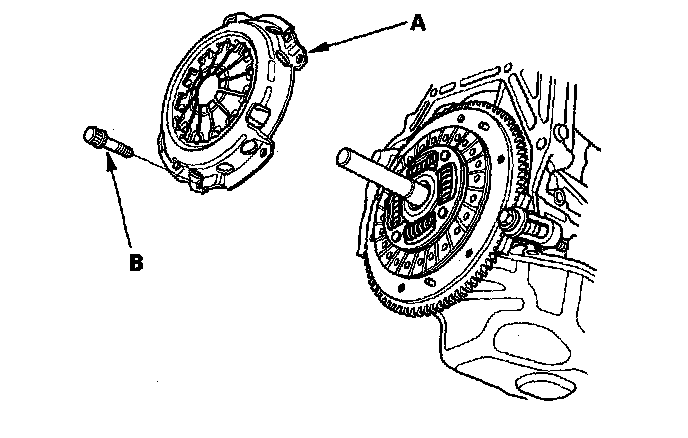 A

B