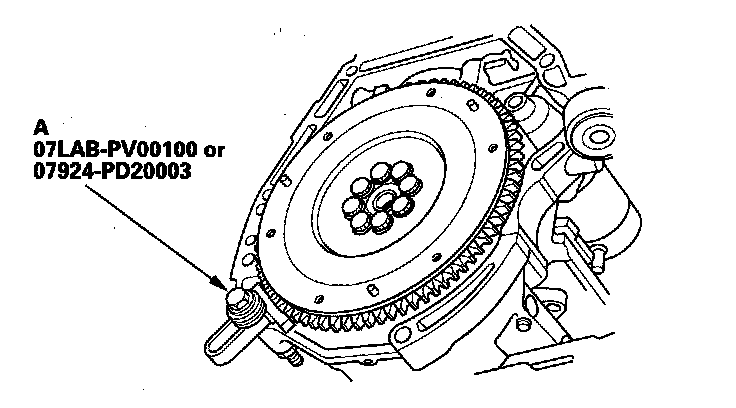 A
07LAB-PV00100 or
07924-PD20003