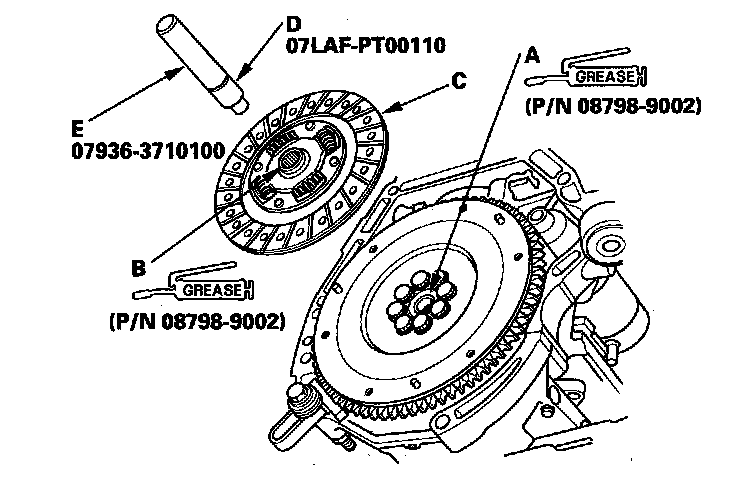 D
07LAF-PT00110

A
GREASE
(P/N 08798-9002)

C

E
07936-3710100

B
GREASE
(P/N 08798-9002)