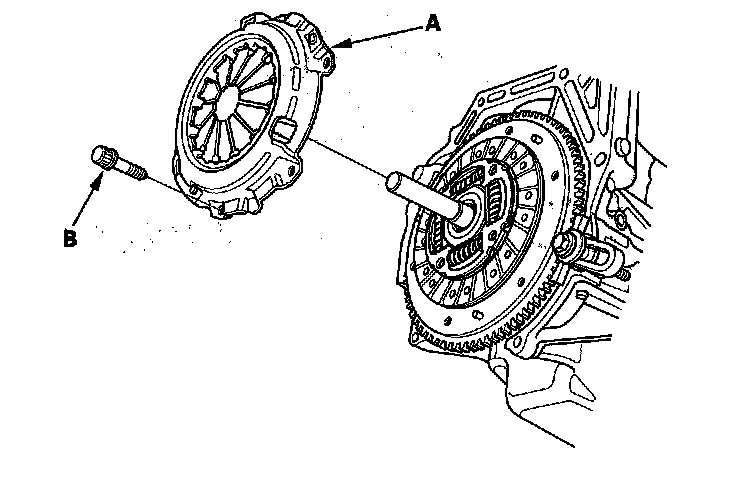 A

B