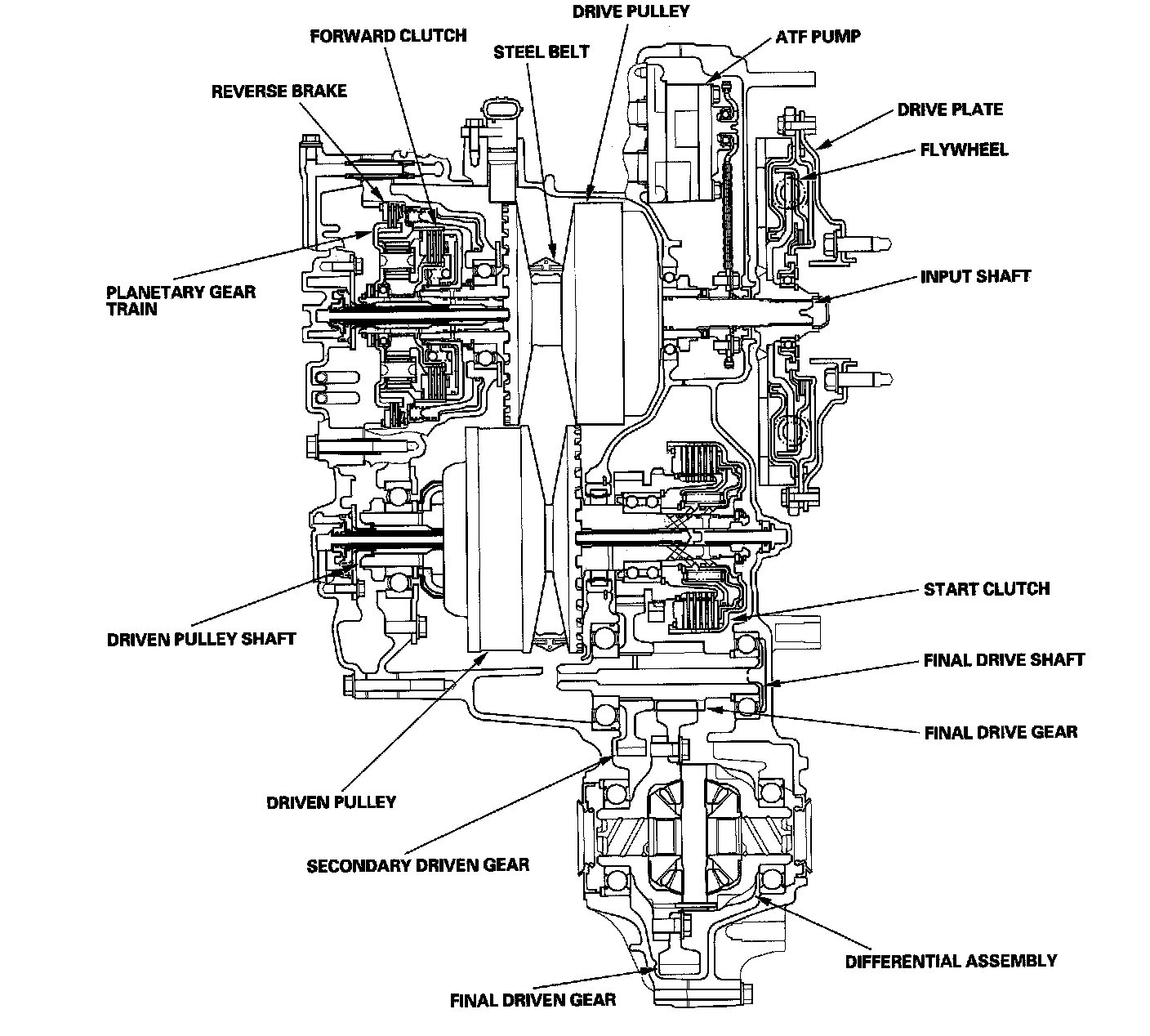 DRIVE PULLEY
FORWARD CLUTCH
STEEL BELT
ATF PUMP
REVERSE BRAKE
DRIVE PLATE
FLYWHEEL
PLANETARY GEAR TRAIN
INPUT SHAFT
START CLUTCH
DRIVEN PULLEY SHAFT
FINAL DRIVE SHAFT
FINAL DRIVE GEAR
DRIVEN PULLEY
SECONDARY DRIVEN GEAR
DIFFERENTIAL ASSEMBLY
FINAL DRIVEN GEAR