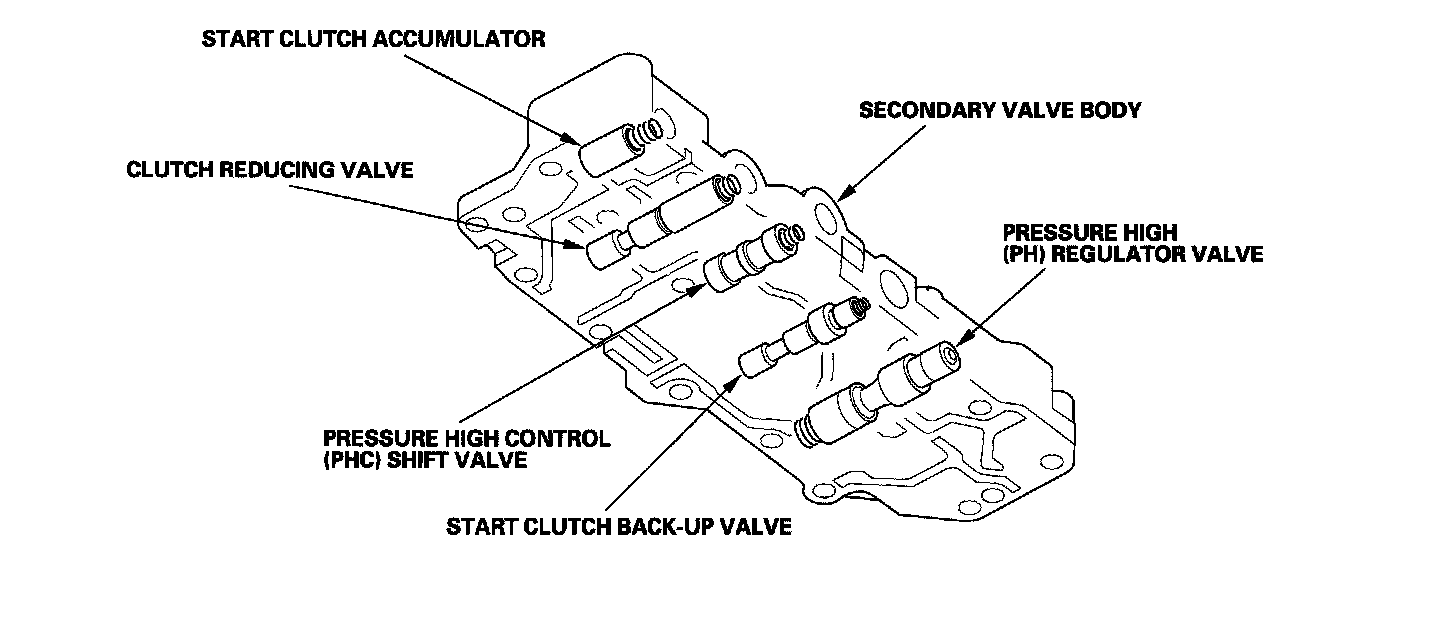 START CLUTCH ACCUMULATOR

SECONDARY VALVE BODY

CLUTCH REDUCING VALVE

PRESSURE HIGH
(PH) REGULATOR VALVE

PRESSURE HIGH CONTROL
(PHC) SHIFT VALVE

START CLUTCH BACK-UP VALVE