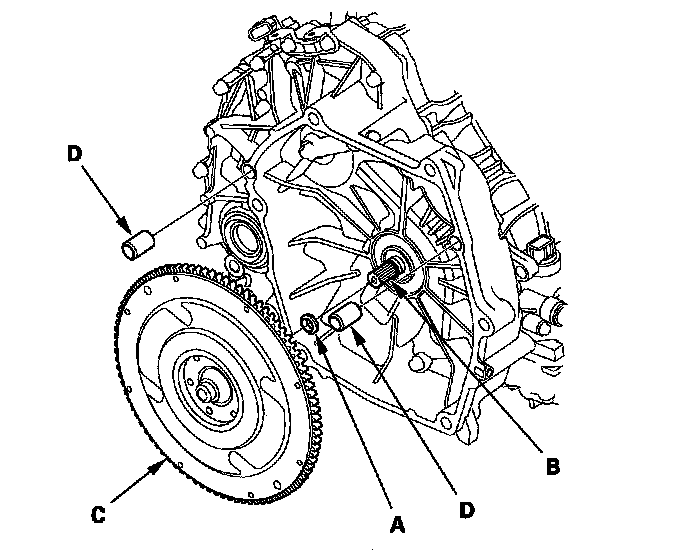 D

C

A

D

B