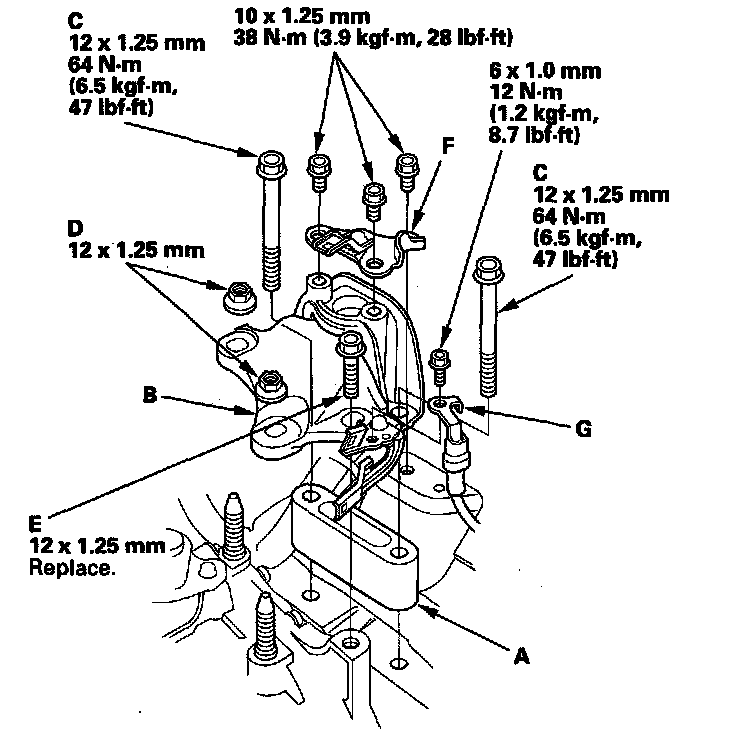 C
12 x 1.25 mm
64 N·m
(6.5 kgf·m,
47 lbf·ft)

10 x 1.25 mm
38 N·m (3.9 kgf·m, 28 lbf·ft)

6 x 1.0 mm
12 N·m
(1.2 kgf·m,
8.7 lbf·ft)

F

C
12 x 1.25 mm
64 N·m
(6.5 kgf·m,
47 lbf·ft)

D
12 x 1.25 mm

B

G

E
12 x 1.25 mm
Replace.

A