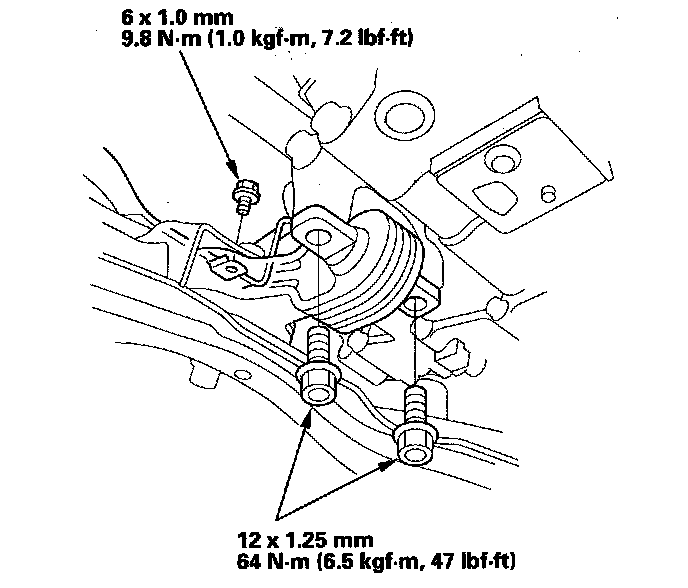 6 x 1.0 mm
9.8 N·m (1.0 kgf·m, 7.2 lbf·ft)

12 x 1.25 mm
64 N·m (6.5 kgf·m, 47 lbf·ft)