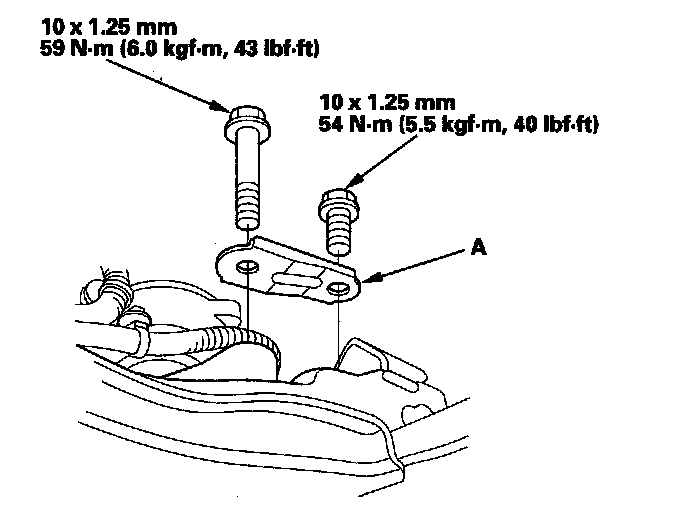 10 x 1.25 mm
59 N·m (6.0 kgf·m, 43 lbf·ft)

10 x 1.25 mm
54 N·m (5.5 kgf·m, 40 lbf·ft)

A