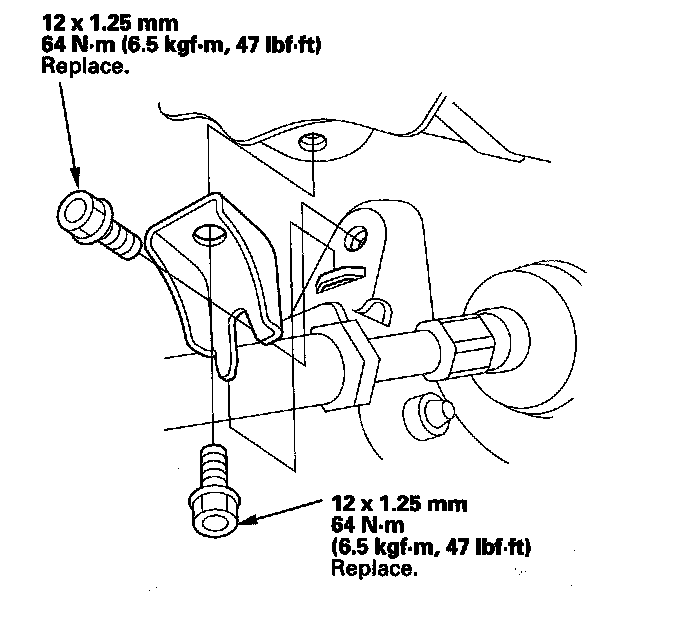 12 x 1.25 mm
64 N·m (6.5 kgf·m, 47 lbf·ft)
Replace.

12 x 1.25 mm
64 N·m
(6.5 kgf·m, 47 lbf·ft)
Replace.