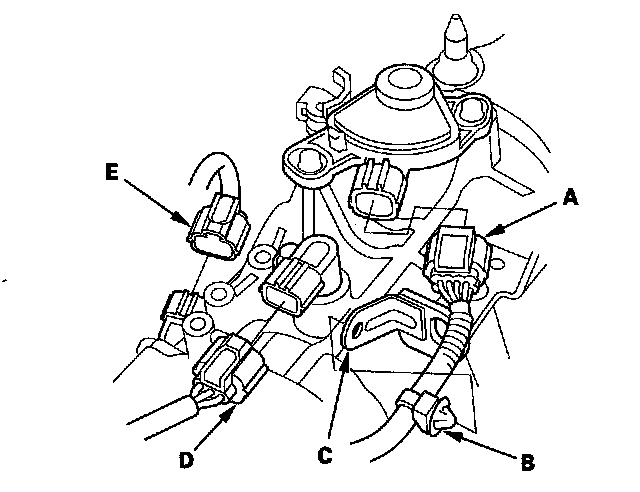 E

A

D

C

B