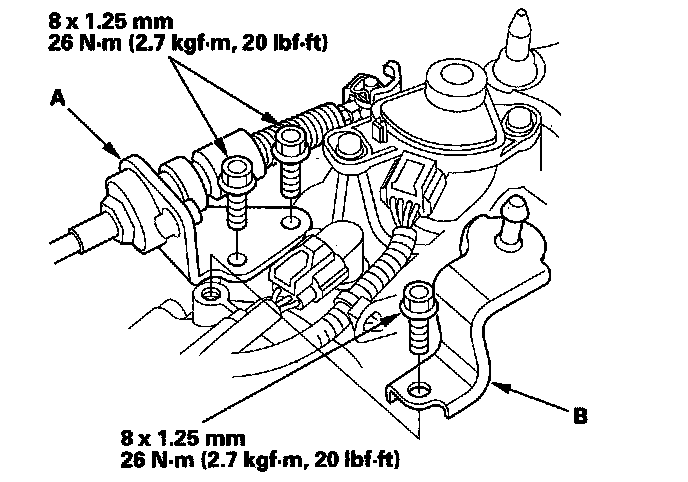 8 x 1.25 mm
26 N·m (2.7 kgf·m, 20 lbf·ft)

A

B

8 x 1.25 mm
26 N·m (2.7 kgf·m, 20 lbf·ft)