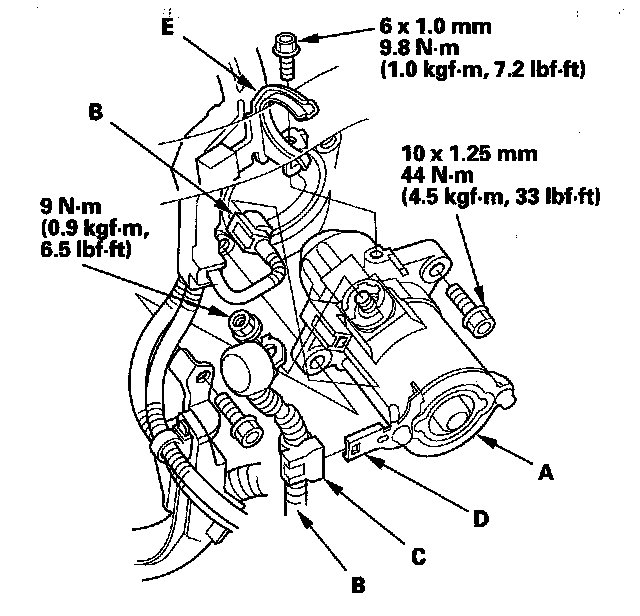 E

6 x 1.0 mm
9.8 N·m
(1.0 kgf·m, 7.2 lbf·ft)

B

10 x 1.25 mm
44 N·m
(4.5 kgf·m, 33 lbf·ft)

9 N·m
(0.9 kgf·m,
6.5 lbf·ft)

A

D

C

B