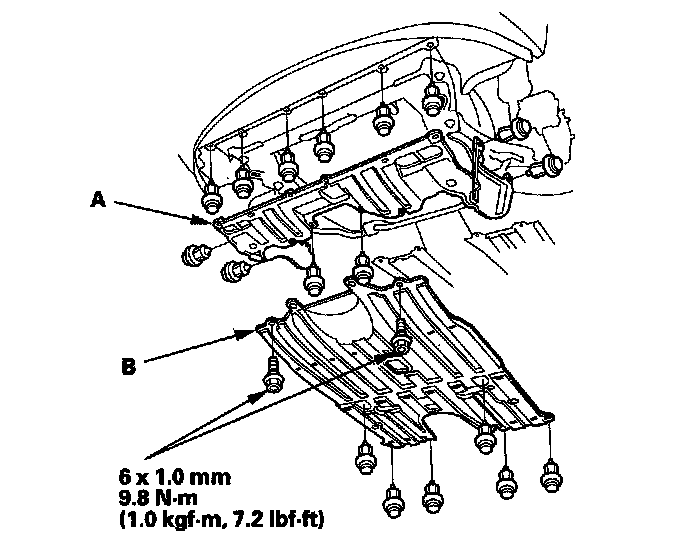 A

B

6 x 1.0 mm
9.8 N·m
(1.0 kgf·m, 7.2 lbf·ft)