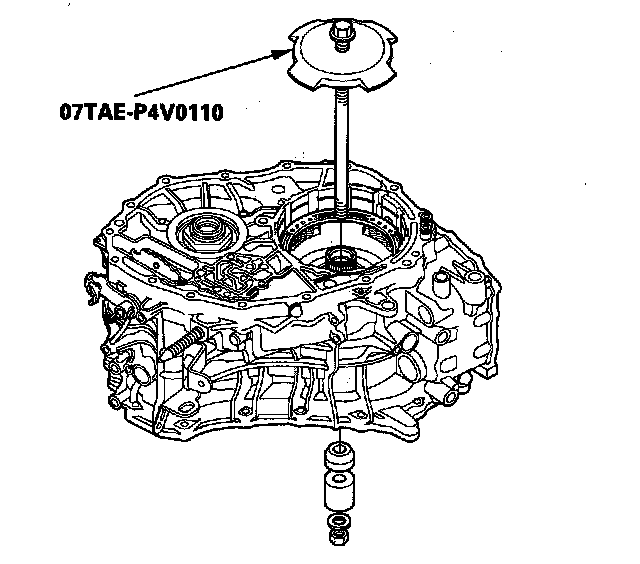 07TAE-P4V0110