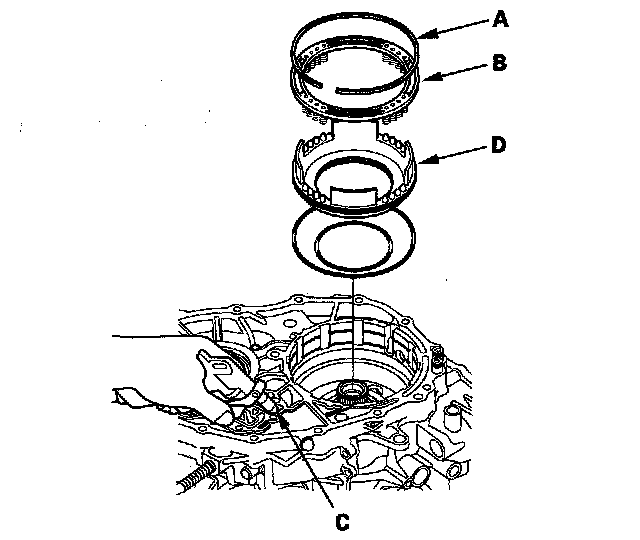 A
B
D
C