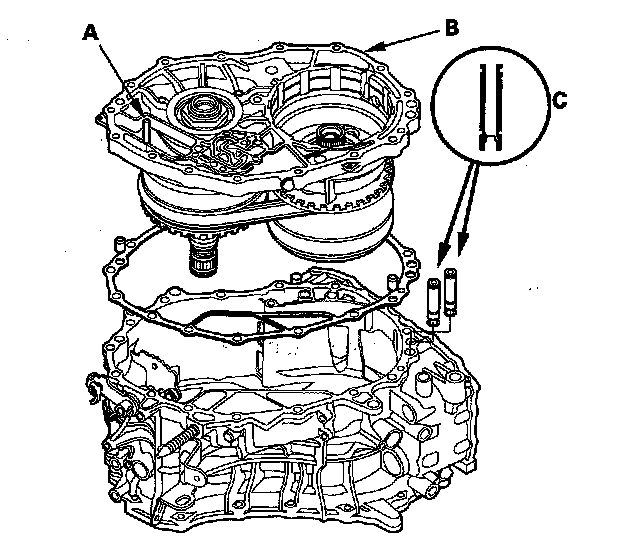 A
B
C