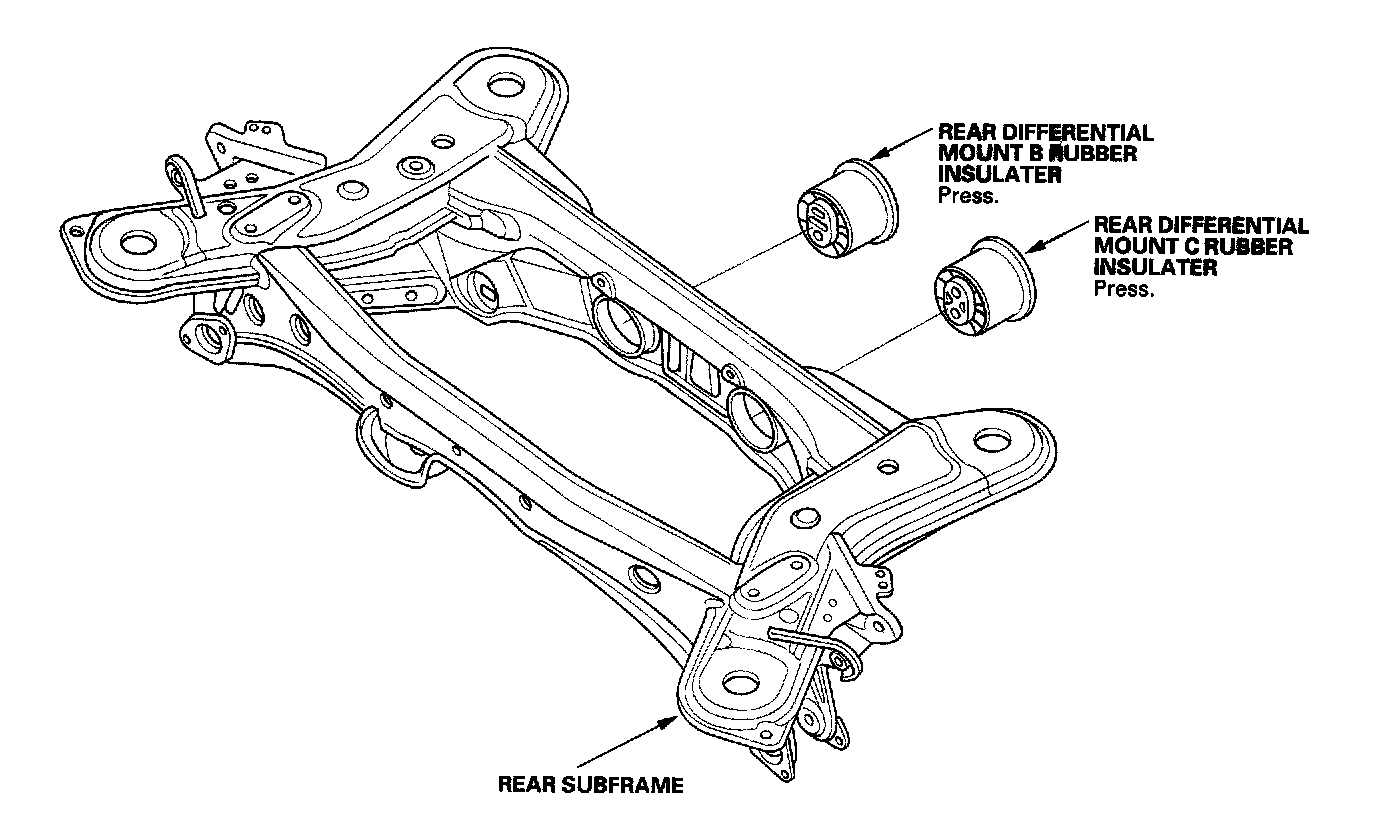 REAR DIFFERENTIAL MOUNT B RUBBER INSULATER
Press.

REAR DIFFERENTIAL MOUNT C RUBBER INSULATER
Press.

REAR SUBFRAME