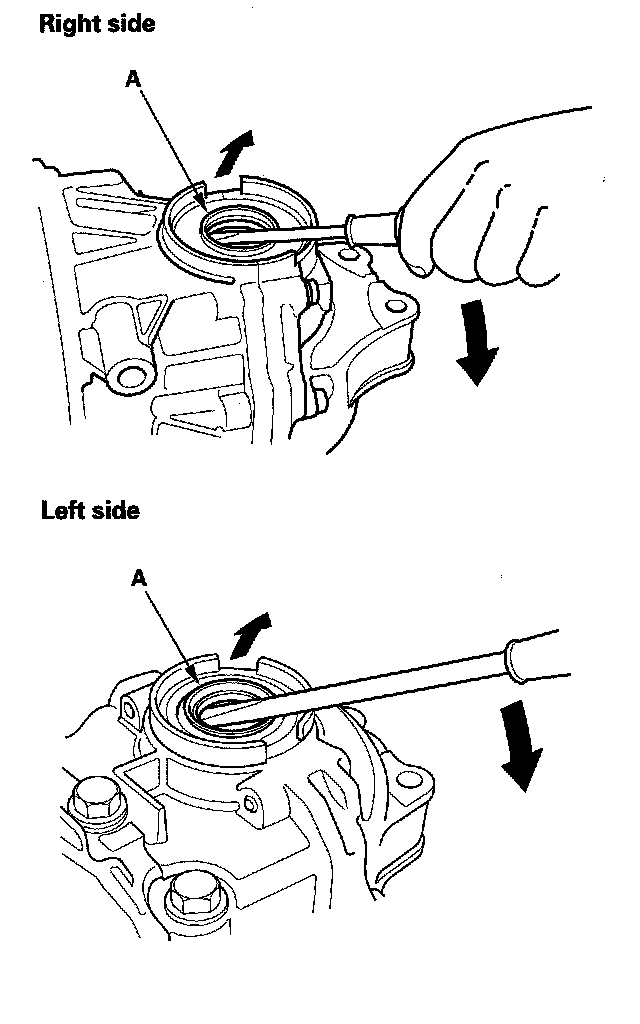 Right side

A

Left side

A