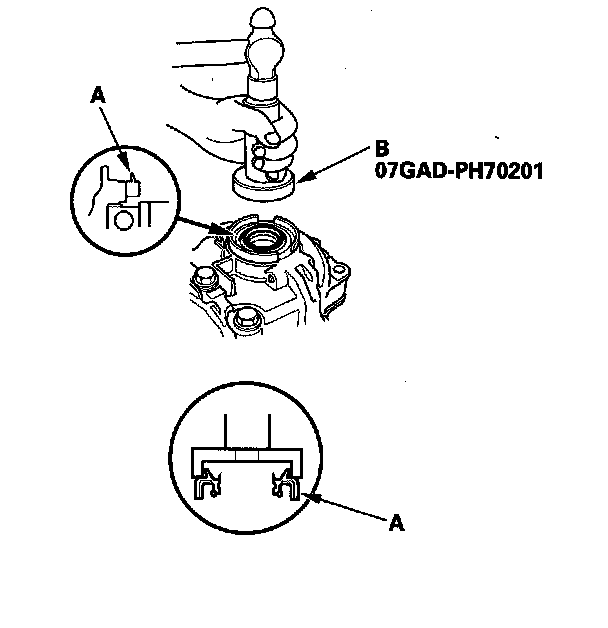 A

B
07GAD-PH70201

A