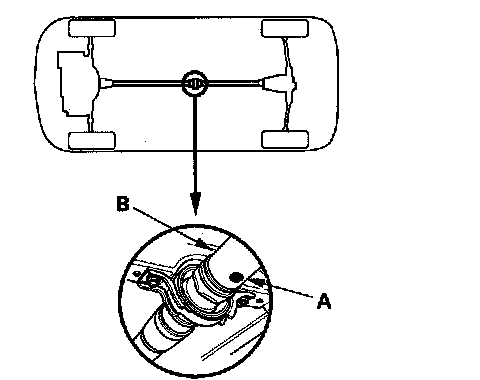 B

A