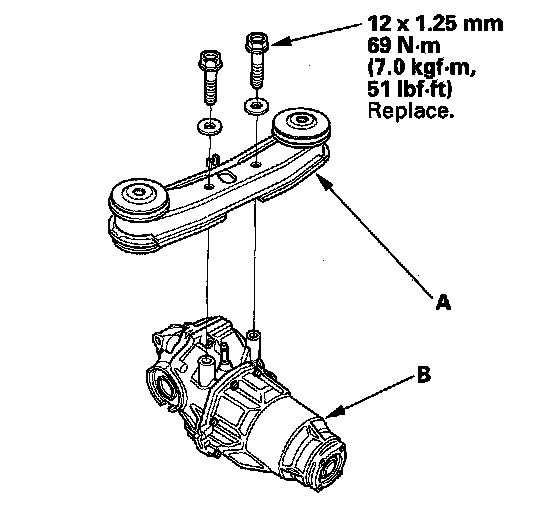 12 x 1.25 mm
69 N·m
(7.0 kgf·m,
51 lbf·ft)
Replace.

A

B