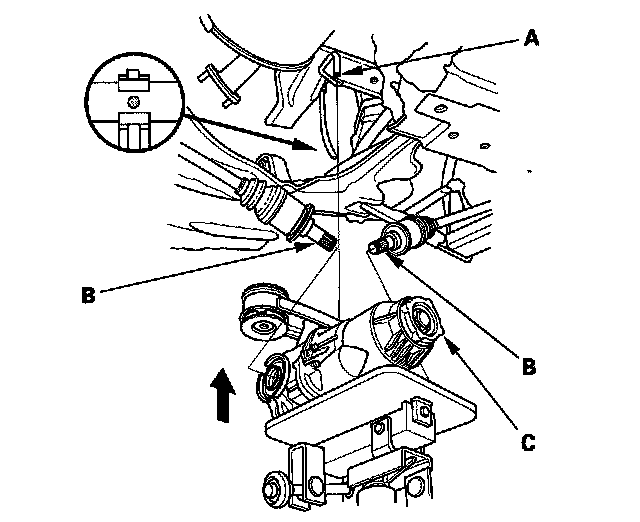 A

B

B

C