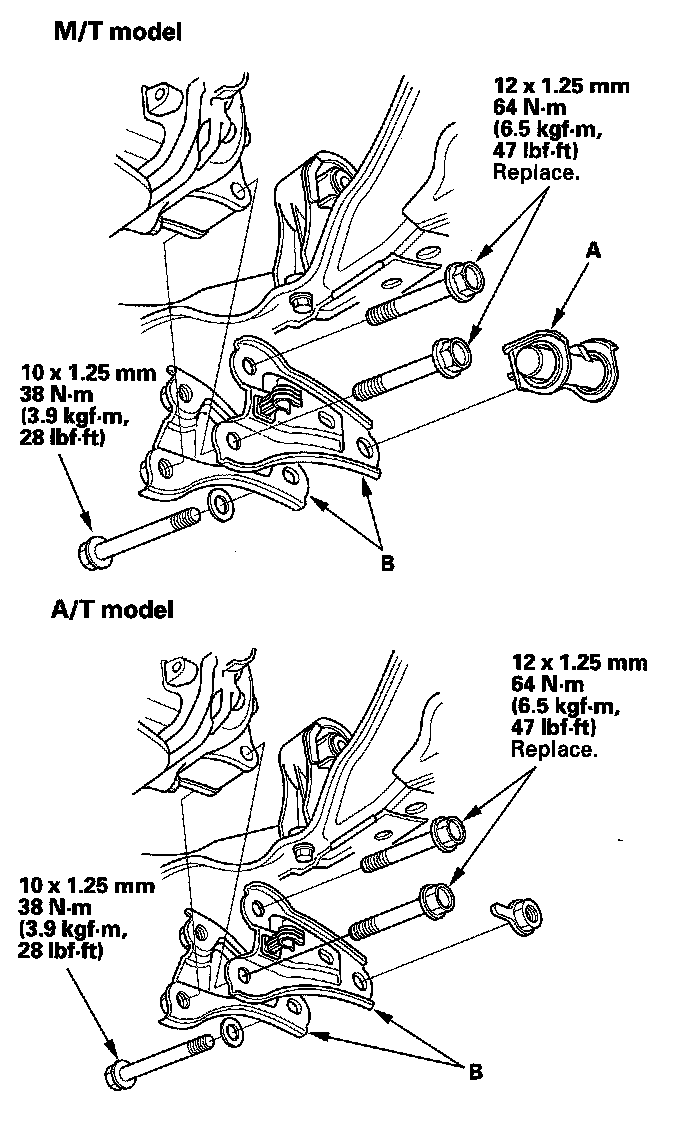 M/T model

12 x 1.25 mm
64 N·m
(6.5 kgf·m,
47 lbf·ft)
Replace.

A

10 x 1.25 mm
38 N·m
(3.9 kgf·m,
28 lbf·ft)

B

A/T model

12 x 1.25 mm
64 N·m
(6.5 kgf·m,
47 lbf·ft)
Replace.

10 x 1.25 mm
38 N·m
(3.9 kgf·m,
28 lbf·ft)

B