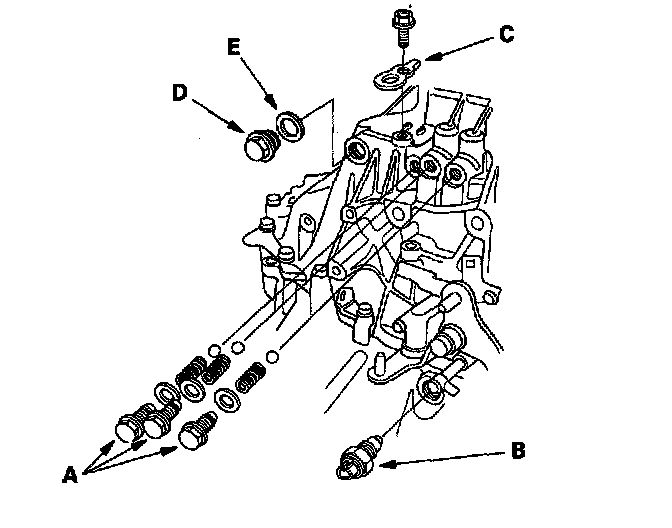 E
C
D
A
B