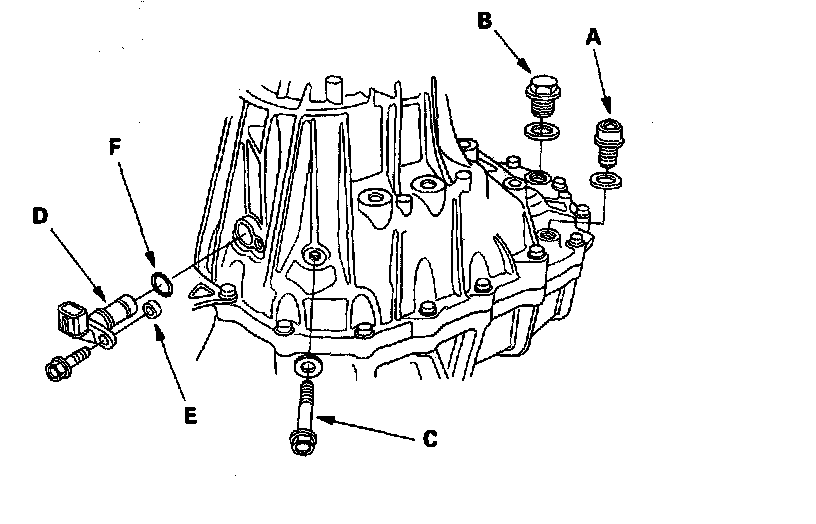 B
A
F
D
E
C