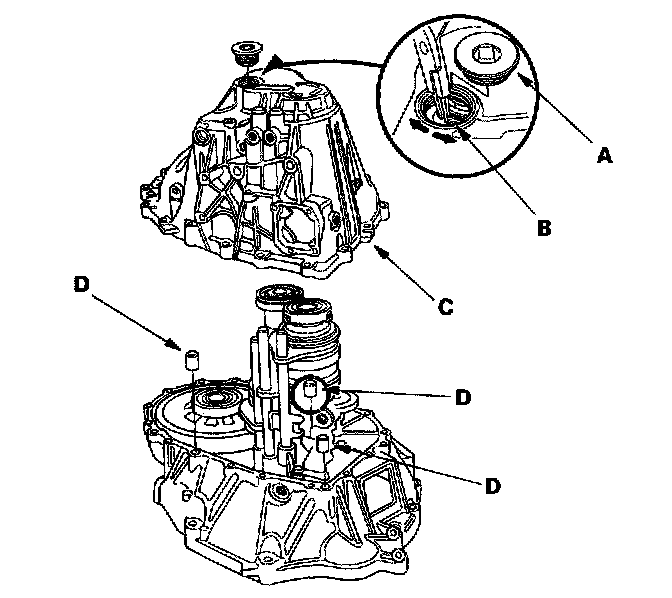 A
B
C
D
D
D