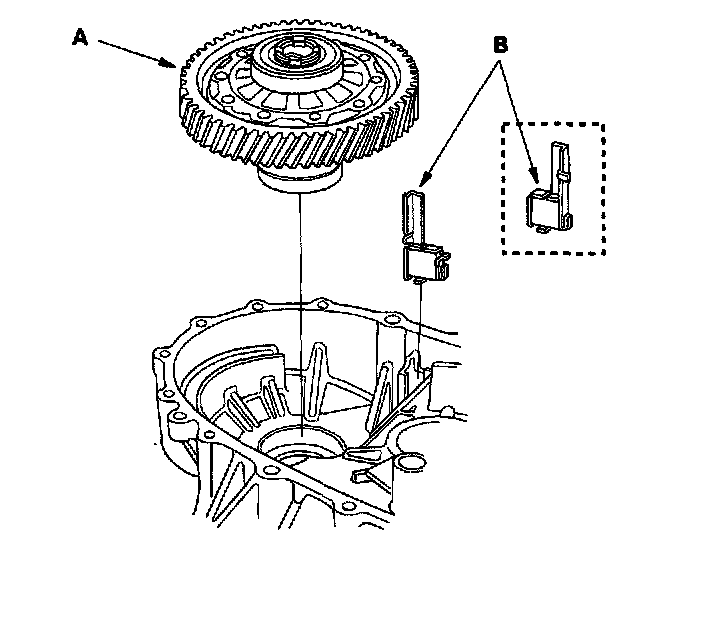 A

B