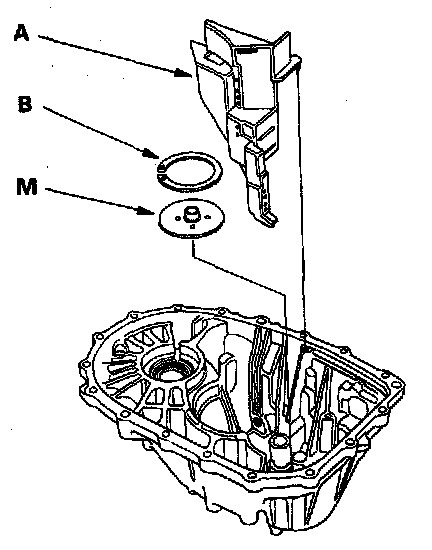 A

B

M