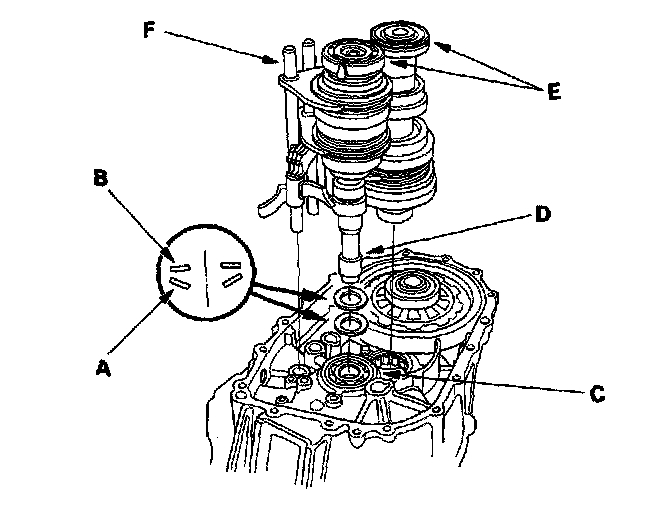 F
E
B
D
A
C