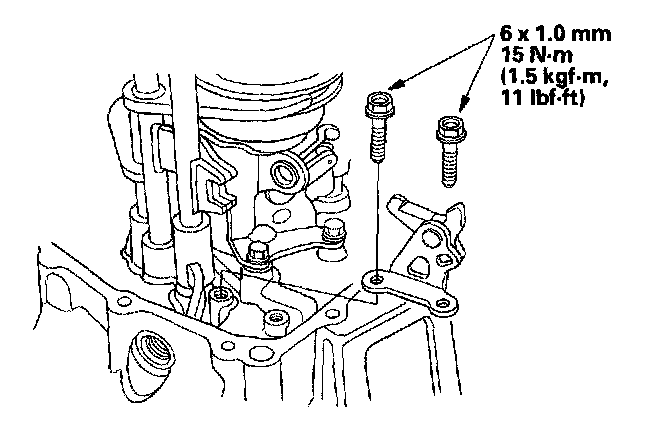 6 x 1.0 mm
15 N·m
(1.5 kgf·m,
11 lbf·ft)