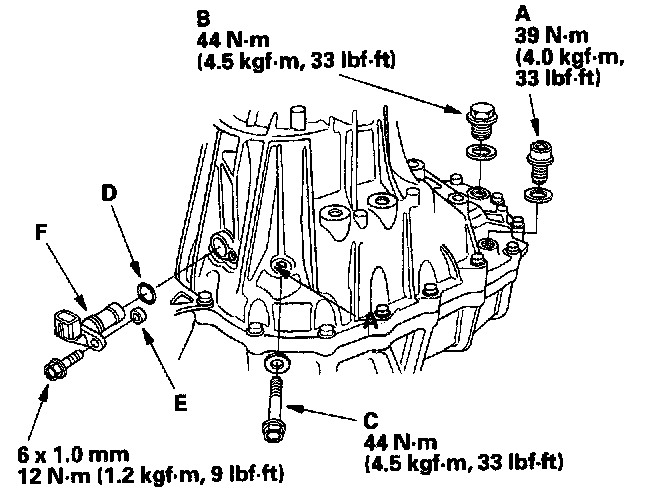 B
44 N·m
(4.5 kgf·m, 33 lbf·ft)

A
39 N·m
(4.0 kgf·m,
33 lbf·ft)

D

F

A

E

C
44 N·m
(4.5 kgf·m, 33 lbf·ft)

6 x 1.0 mm
12 N·m (1.2 kgf·m, 9 lbf·ft)