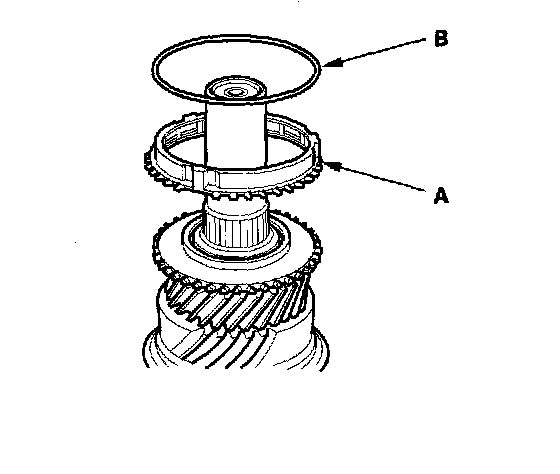 B

A