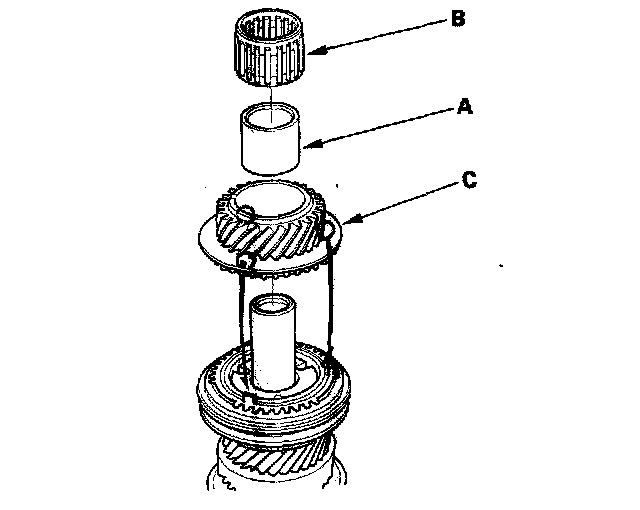 B
A
C