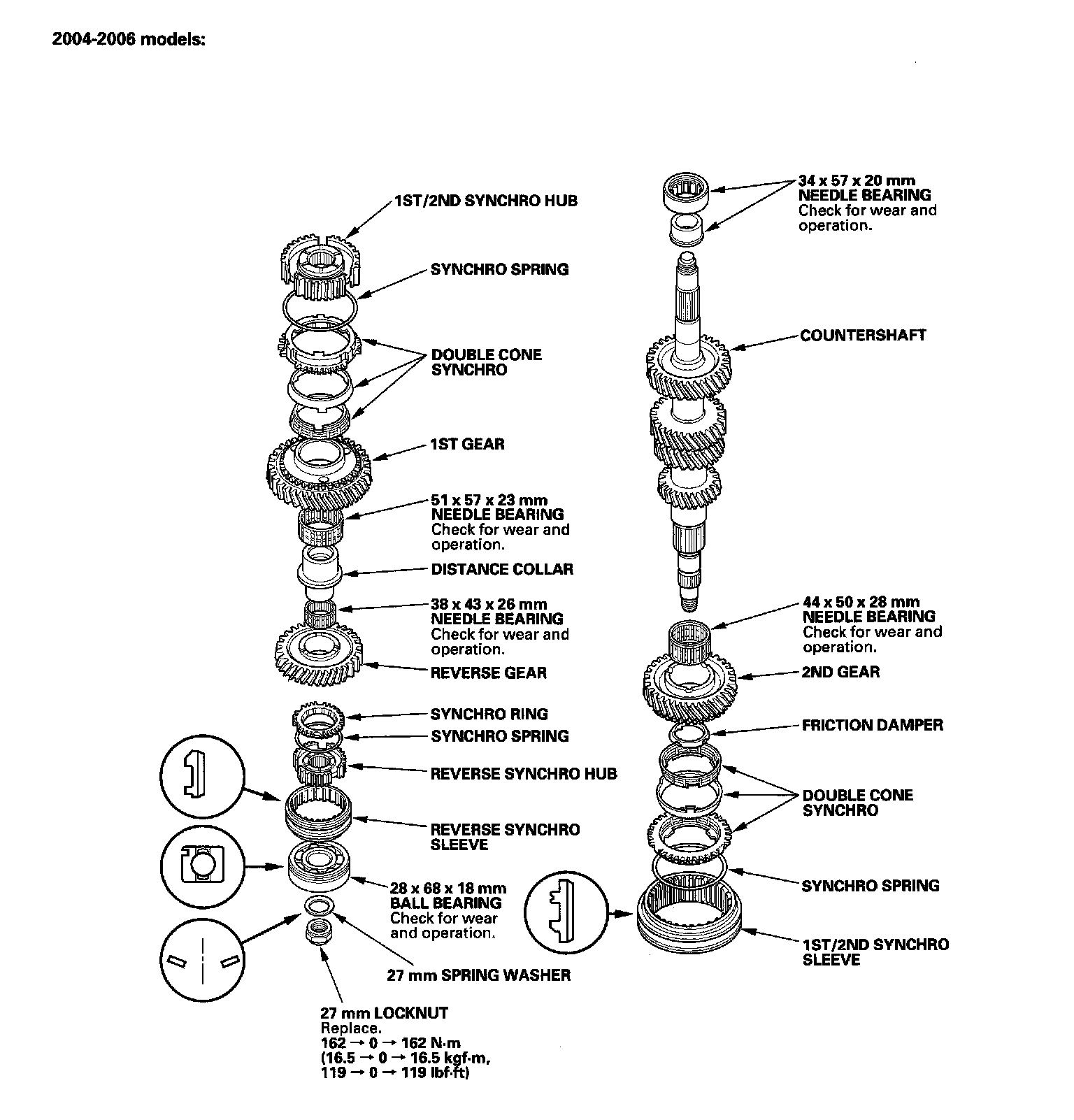 2004-2006 models:

1ST/2ND SYNCHRO HUB

SYNCHRO SPRING

DOUBLE CONE SYNCHRO

1ST GEAR

51 x 57 x 23 mm NEEDLE BEARING
Check for wear and operation.

DISTANCE COLLAR

38 x 43 x 26 mm NEEDLE BEARING
Check for wear and operation.

REVERSE GEAR

SYNCHRO RING

SYNCHRO SPRING

REVERSE SYNCHRO HUB

REVERSE SYNCHRO SLEEVE

28 x 68 x 18 mm BALL BEARING
Check for wear and operation.

27 mm SPRING WASHER

27 mm LOCKNUT
Replace.
162 → 0 → 162 N·m
(16.5 → 0 → 16.5 kgf·m,
119 → 0 → 119 lbf·ft)

34 x 57 x 20 mm NEEDLE BEARING
Check for wear and operation.

COUNTERSHAFT

44 x 50 x 28 mm NEEDLE BEARING
Check for wear and operation.

2ND GEAR

FRICTION DAMPER

DOUBLE CONE SYNCHRO

SYNCHRO SPRING

1ST/2ND SYNCHRO SLEEVE