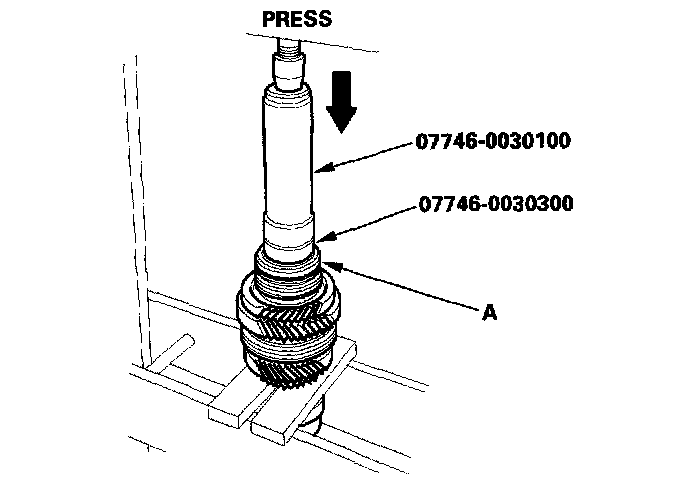 PRESS

07746-0030100

07746-0030300

A