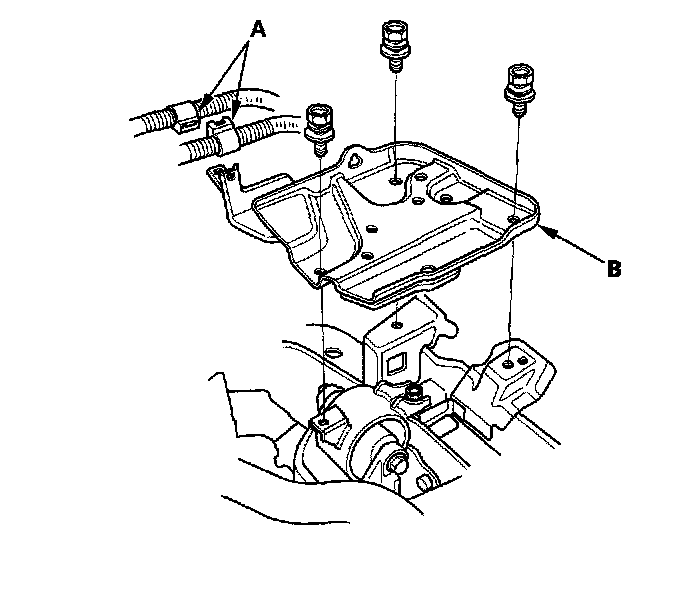 A

B