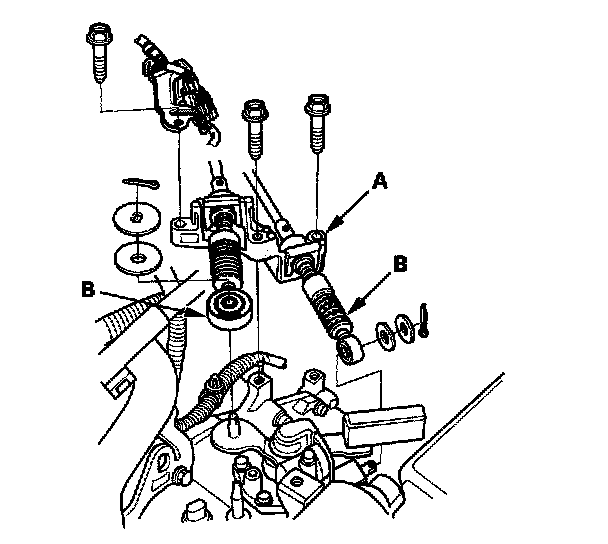 A
B
B