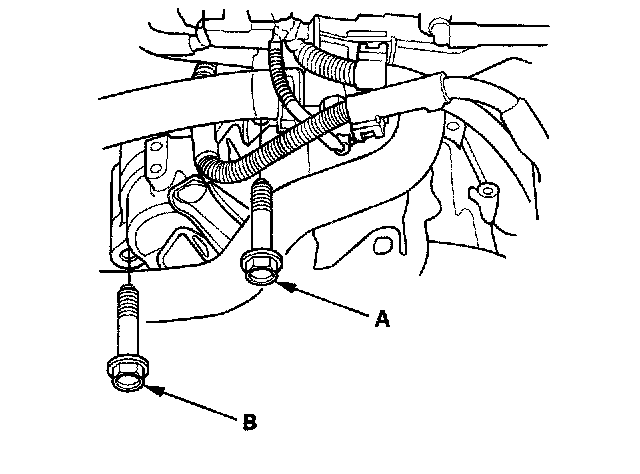 A

B