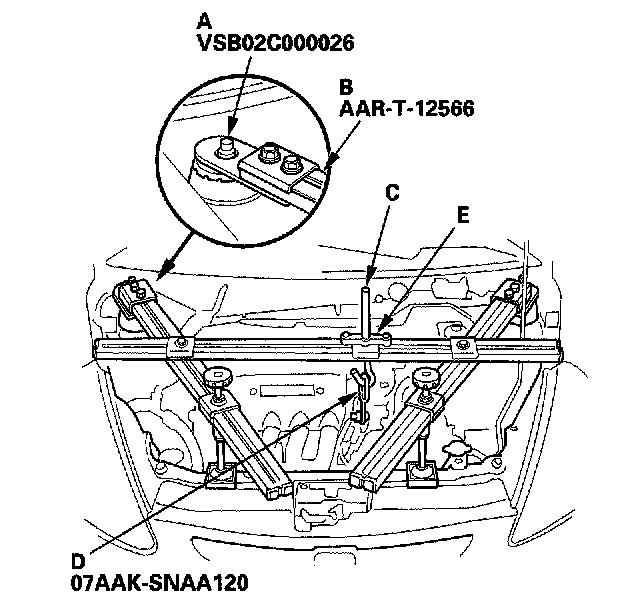 A
VSB02C000026

B
AAR-T-12566

C

E

D
07AAK-SNAA120