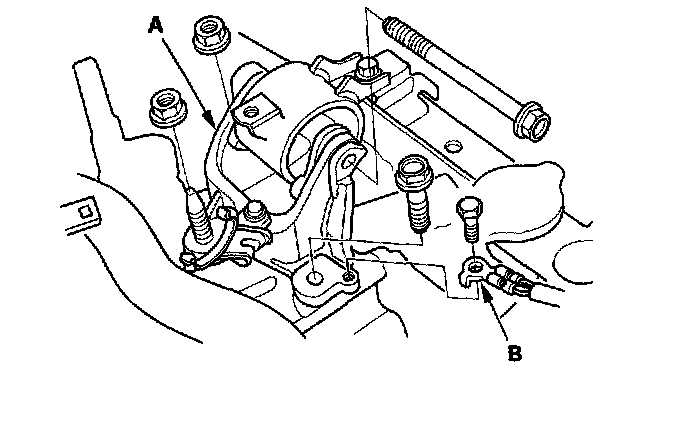 A

B