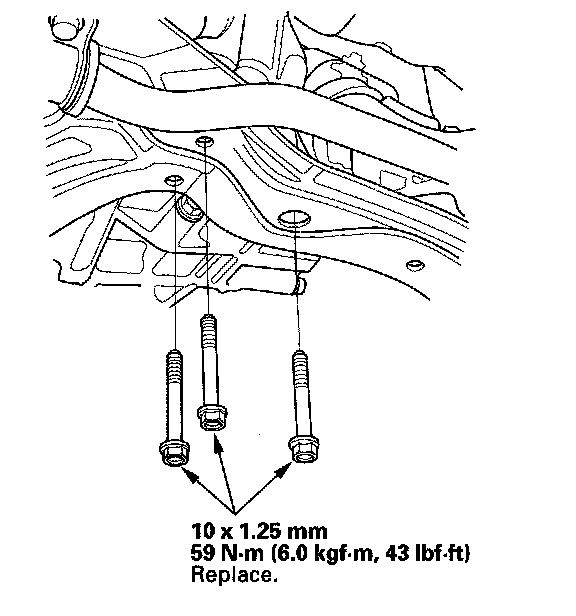 10 x 1.25 mm
59 N·m (6.0 kgf·m, 43 lbf·ft)
Replace.