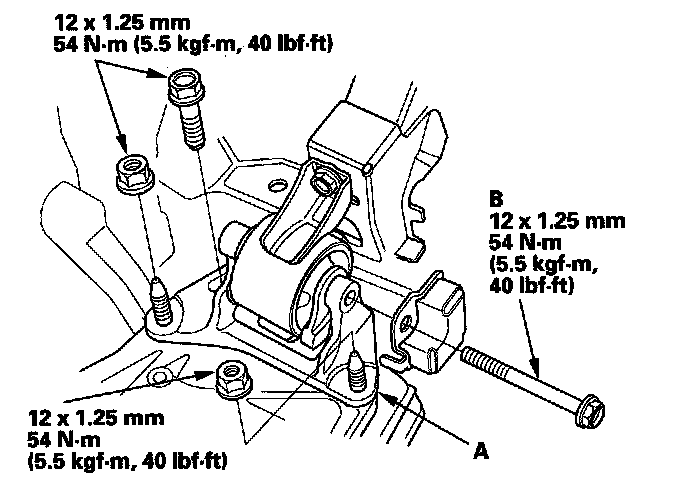 12 x 1.25 mm
54 N·m (5.5 kgf·m, 40 lbf·ft)

B
12 x 1.25 mm
54 N·m
(5.5 kgf·m,
40 lbf·ft)

12 x 1.25 mm
54 N·m
(5.5 kgf·m, 40 lbf·ft)

A